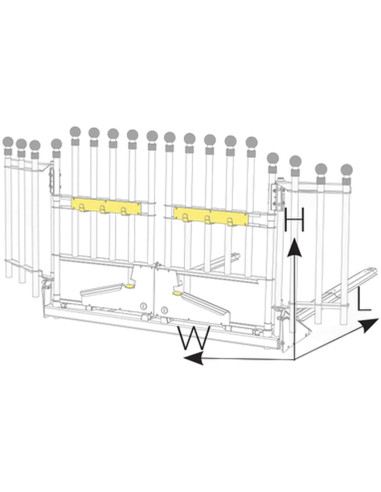 H
L
W