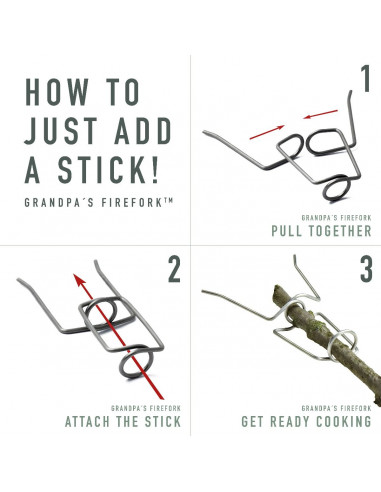 HOW TO JUST ADD A STICK!

GRANDPA´S FIREFORK™

1

GRANDPA'S FIREFORK
PULL TOGETHER

2

GRANDPA'S FIREFORK
ATTACH THE STICK

3

GRANDPA'S FIREFORK
GET READY COOKING