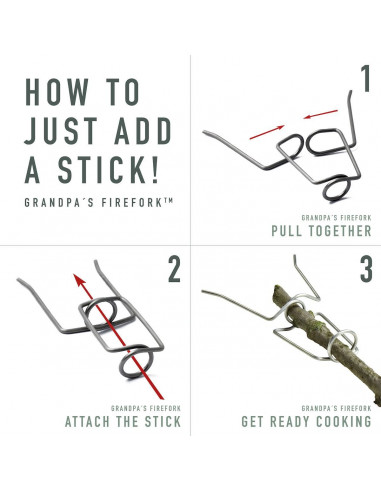 HOW TO JUST ADD A STICK!

GRANDPA´S FIREFORK™

1

GRANDPA'S FIREFORK

PULL TOGETHER

2

GRANDPA'S FIREFORK

ATTACH THE STICK

3

GRANDPA'S FIREFORK

GET READY COOKING