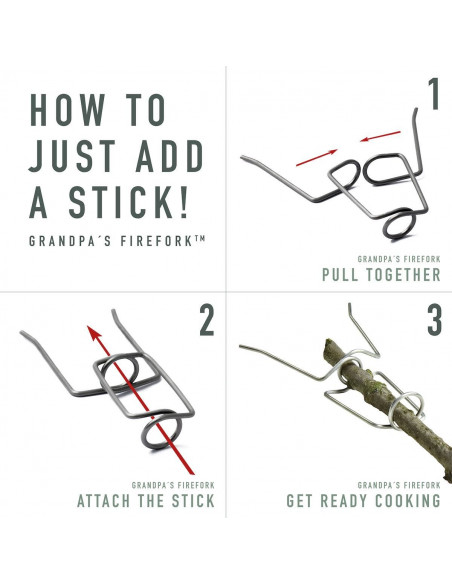 HOW TO JUST ADD A STICK!

GRANDPA´S FIREFORK™

1

GRANDPA´S FIREFORK

PULL TOGETHER

2

GRANDPA´S FIREFORK

ATTACH THE STICK

3

GRANDPA´S FIREFORK

GET READY COOKING