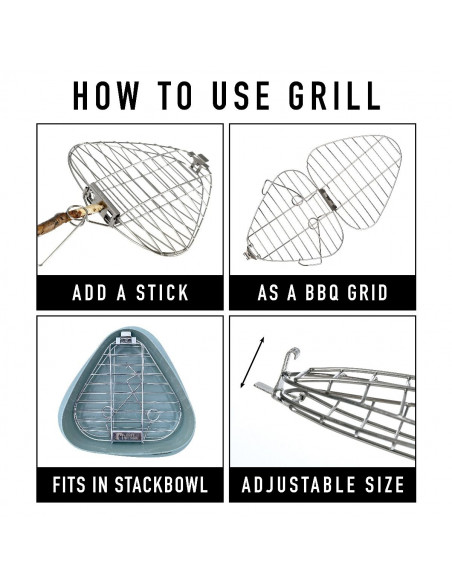 HOW TO USE GRILL

ADD A STICK

AS A BBQ GRID

FITS IN STACKBOWL

ADJUSTABLE SIZE