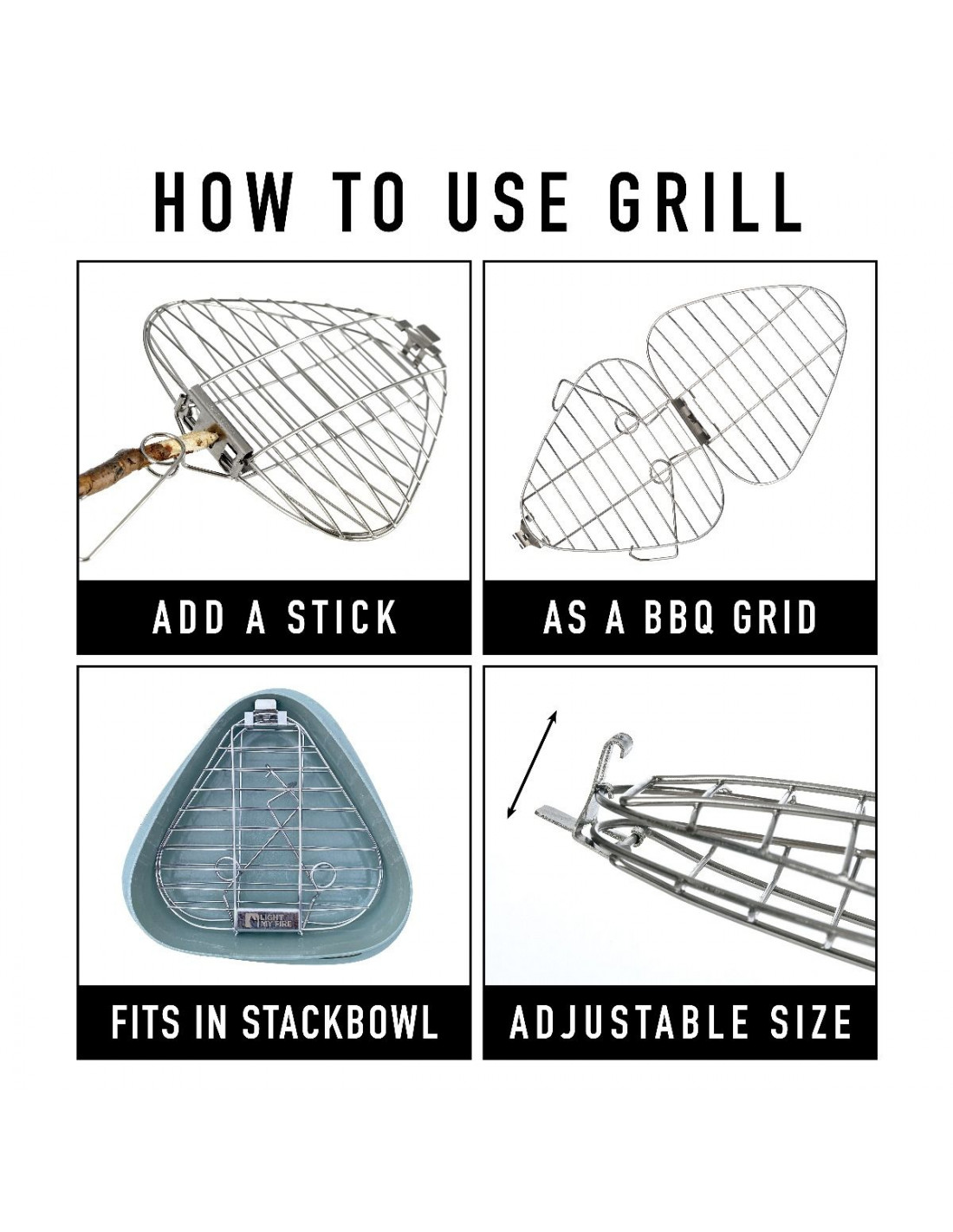 HOW TO USE GRILL

ADD A STICK

AS A BBQ GRID

LIGHT MY FIRE

FITS IN STACKBOWL

ADJUSTABLE SIZE