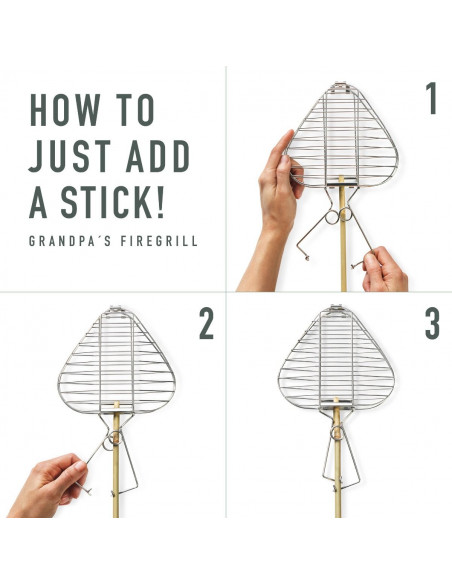 HOW TO JUST ADD A STICK!

GRANDPA´S FIREGRILL

1

2

3