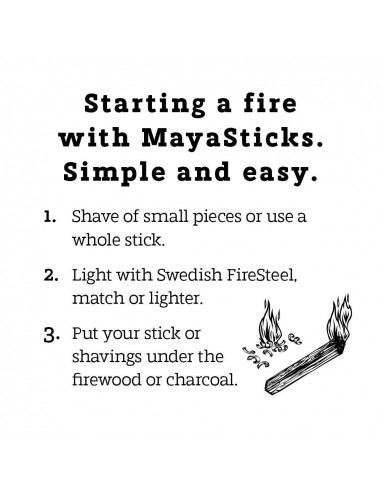 Starting a fire with MayaSticks. Simple and easy.

1. Shave of small pieces or use a whole stick.

2. Light with Swedish FireSteel, match or lighter.

3. Put your stick or shavings under the firewood or charcoal.