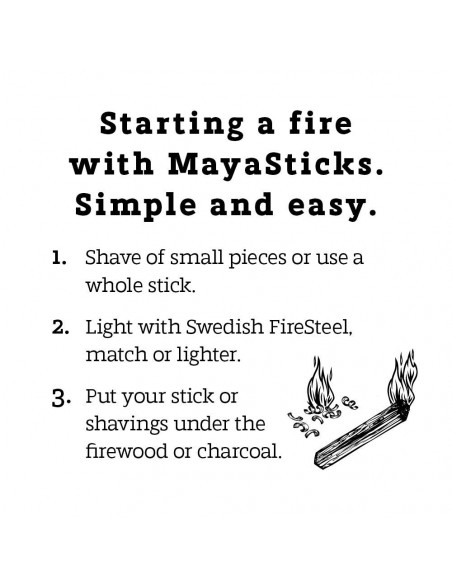 Starting a fire with MayaSticks. Simple and easy.

1. Shave of small pieces or use a whole stick.

2. Light with Swedish FireSteel, match or lighter.

3. Put your stick or shavings under the firewood or charcoal.