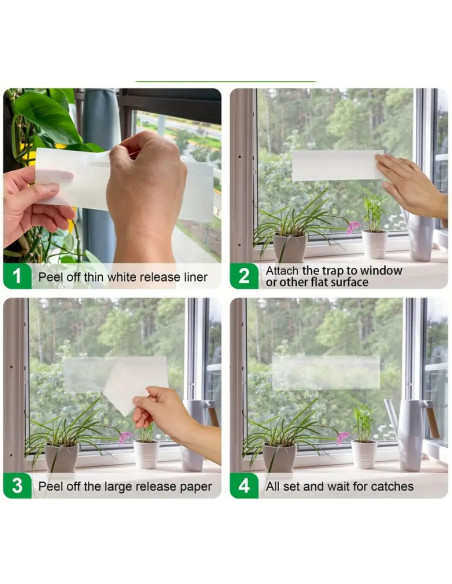 1 Peel off thin white release liner

2 Attach the trap to window or other flat surface

3 Peel off the large release paper

4 All set and wait for catches